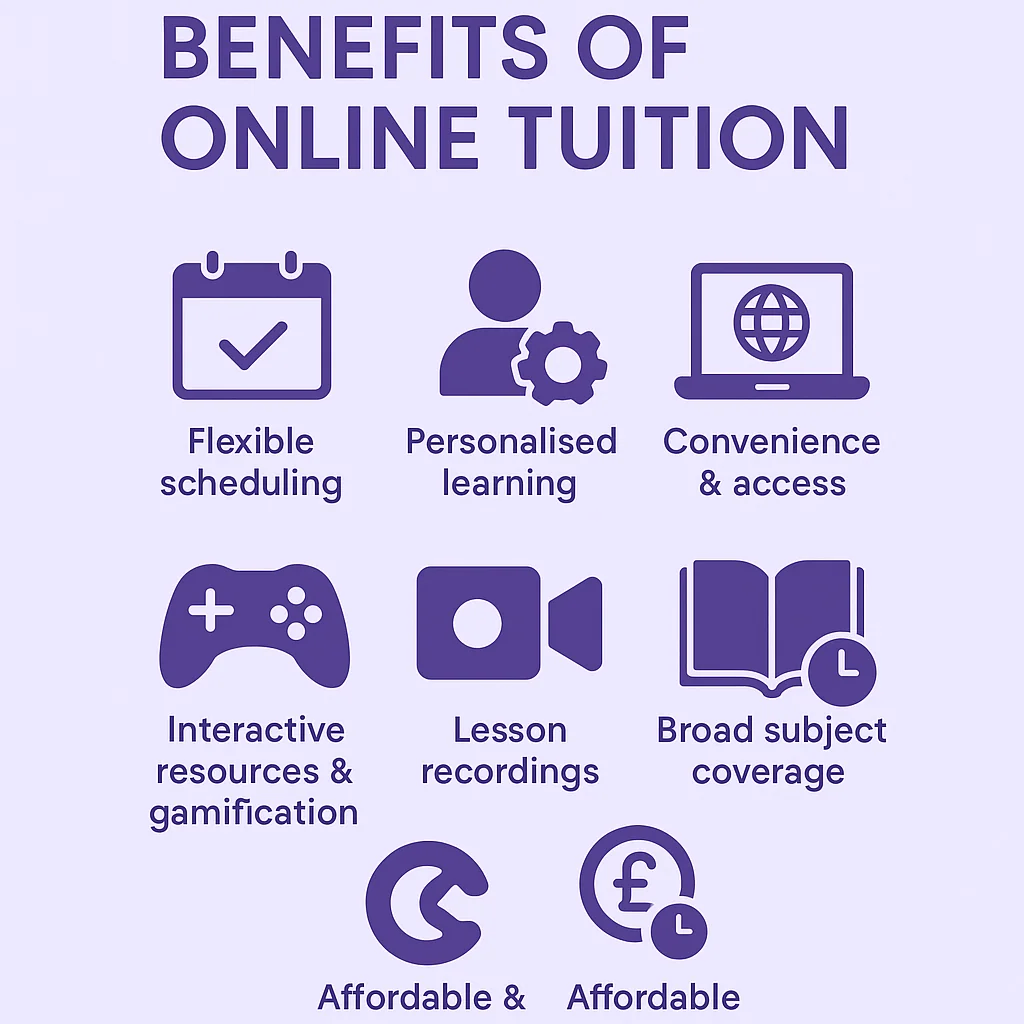 BENEFITS OF ONLINE TUITION

Flexible scheduling

Personalised learning

Convenience & access

Interactive resources & gamification

Lesson recordings

Broad subject coverage

£

Affordable &

Affordable